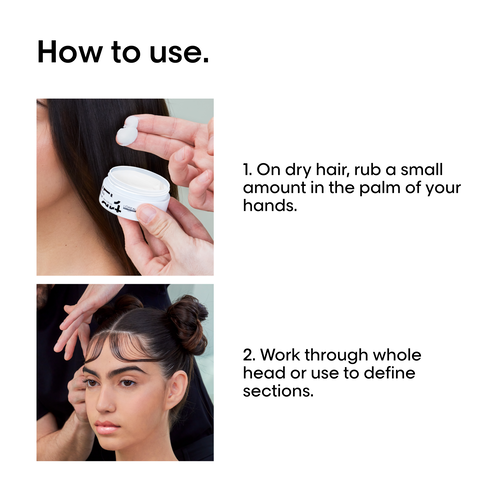 How to use.

1. On dry hair, rub a small amount in the palm of your hands.

2. Work through whole head or use to define sections.